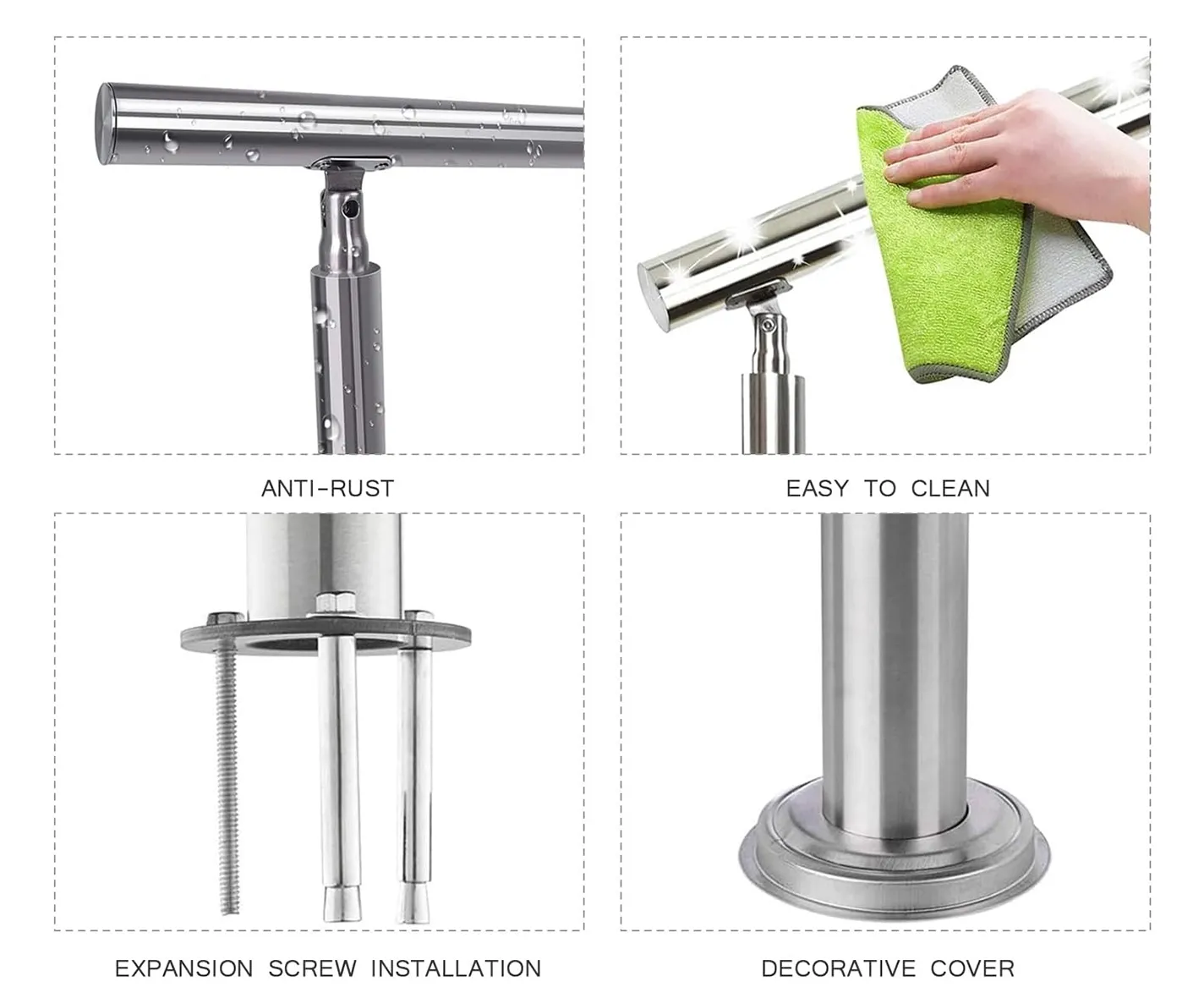 ANTI-RUST

EASY TO CLEAN

EXPANSION SCREW INSTALLATION

DECORATIVE COVER