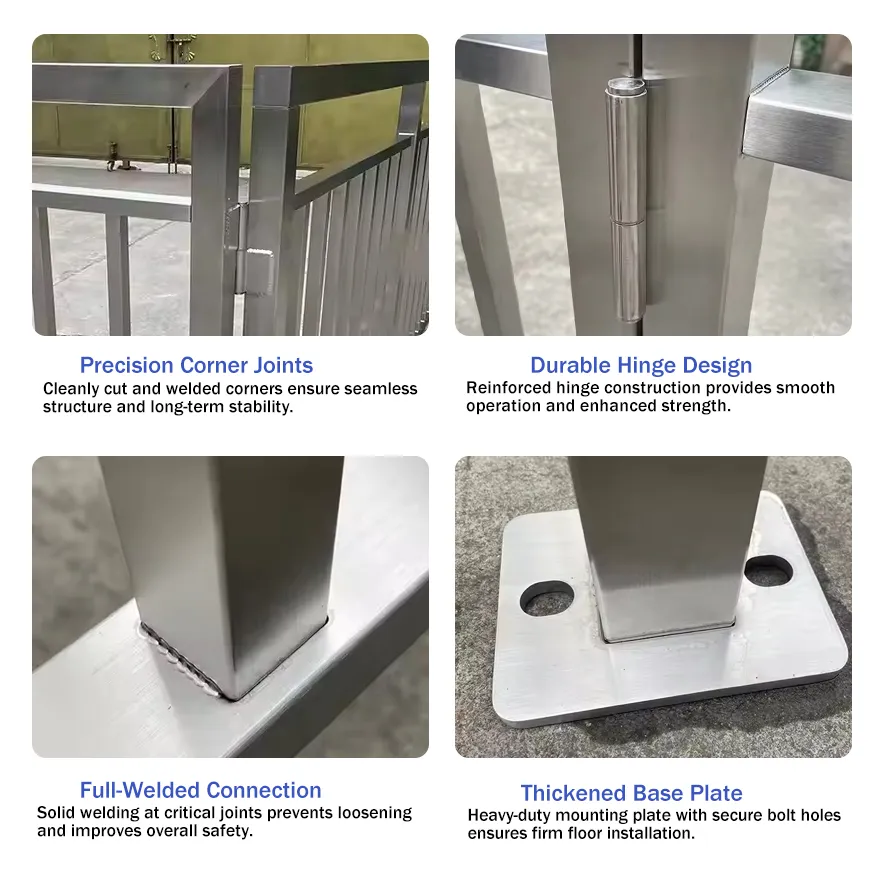 Precision Corner Joints
Cleanly cut and welded corners ensure seamless structure and long-term stability.

Durable Hinge Design
Reinforced hinge construction provides smooth operation and enhanced strength.

Full-Welded Connection
Solid welding at critical joints prevents loosening and improves overall safety.

Thickened Base Plate
Heavy-duty mounting plate with secure bolt holes ensures firm floor installation.